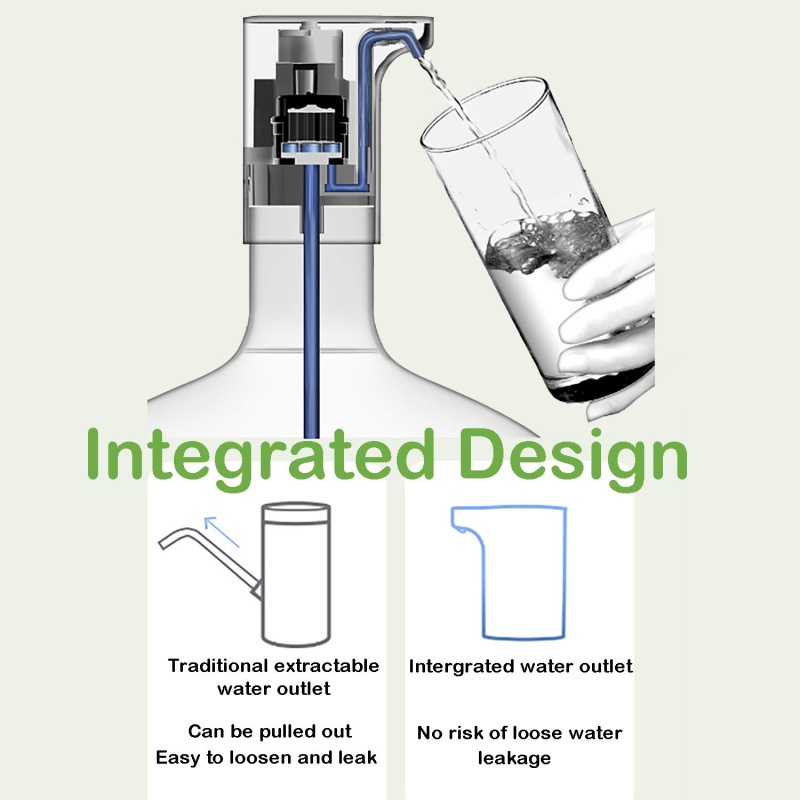 Integrated Design

Traditional extractable water outlet

Can be pulled out
Easy to loosen and leak

Intergrated water outlet

No risk of loose water leakage